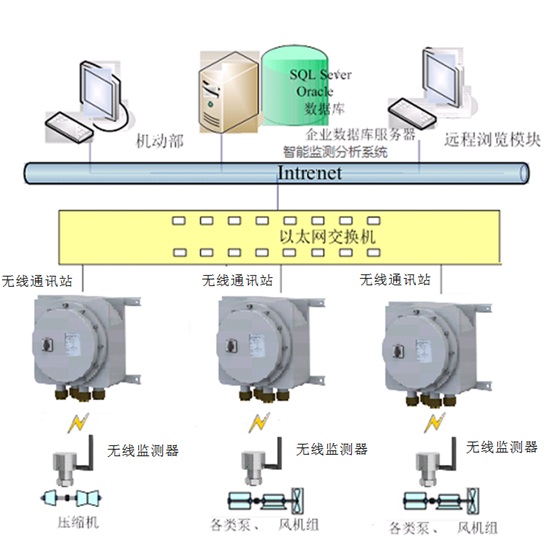 SQL Sever
Oracle
数据库

机动部

企业数据库服务器
智能监测分析系统

远程浏览模块

Intrenet

以太网交换机

无线通讯站

无线通讯站

无线通讯站

无线监测器

无线监测器

无线监测器

压缩机

各类泵、 风机组

各类泵、 风机组